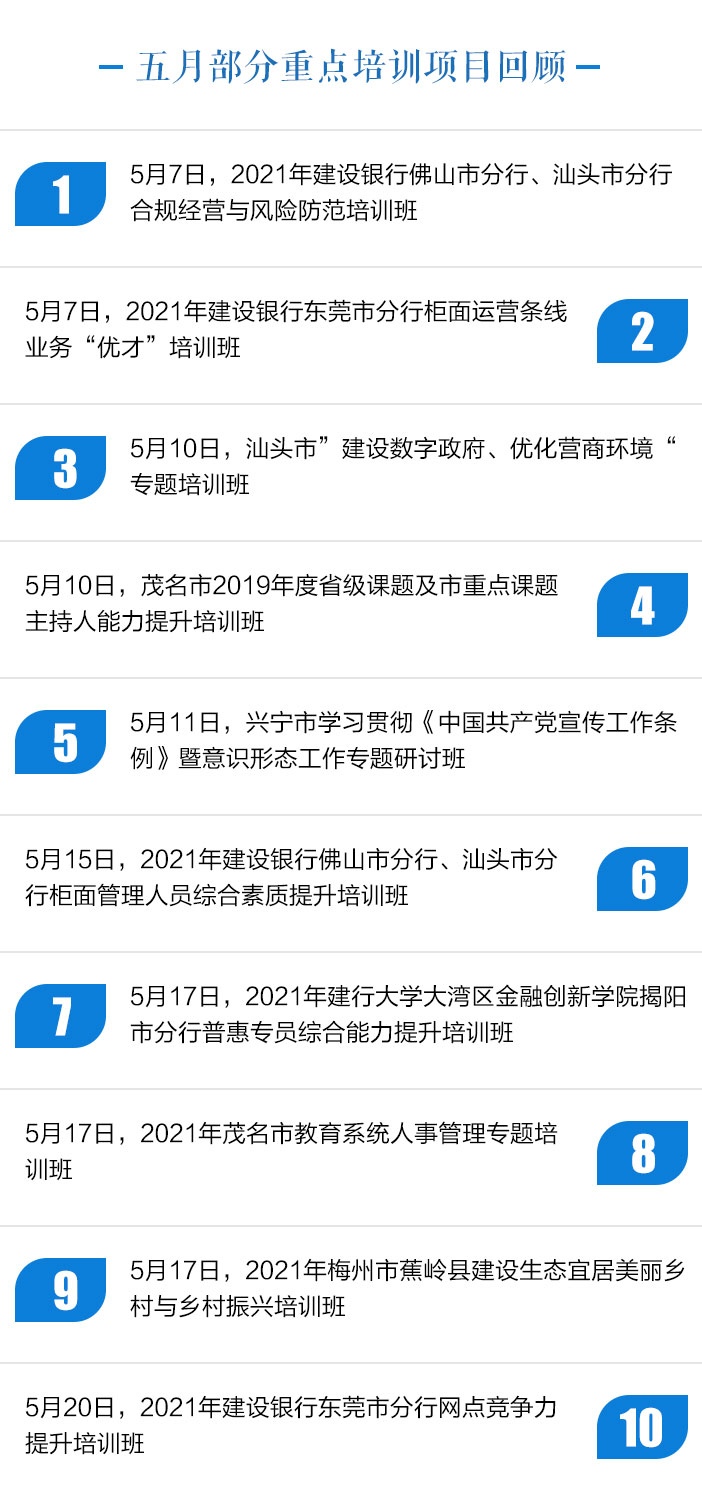 - 五月部分重点培训项目回顾 -

1

5月7日，2021年建设银行佛山市分行、汕头市分行合规经营与风险防范培训班

5月7日，2021年建设银行东莞市分行柜面运营条线业务“优才”培训班

2

3

5月10日，汕头市”建设数字政府、优化营商环境“专题培训班

5月10日，茂名市2019年度省级课题及市重点课题主持人能力提升培训班

4

5

5月11日，兴宁市学习贯彻《中国共产党宣传工作条例》暨意识形态工作专题研讨班

5月15日，2021年建设银行佛山市分行、汕头市分行柜面管理人员综合素质提升培训班

6

7

5月17日，2021年建行大学大湾区金融创新学院揭阳市分行普惠专员综合能力提升培训班

5月17日，2021年茂名市教育系统人事管理专题培训班

8

9

5月17日，2021年梅州市蕉岭县建设生态宜居美丽乡村与乡村振兴培训班

5月20日，2021年建设银行东莞市分行网点竞争力提升培训班

10